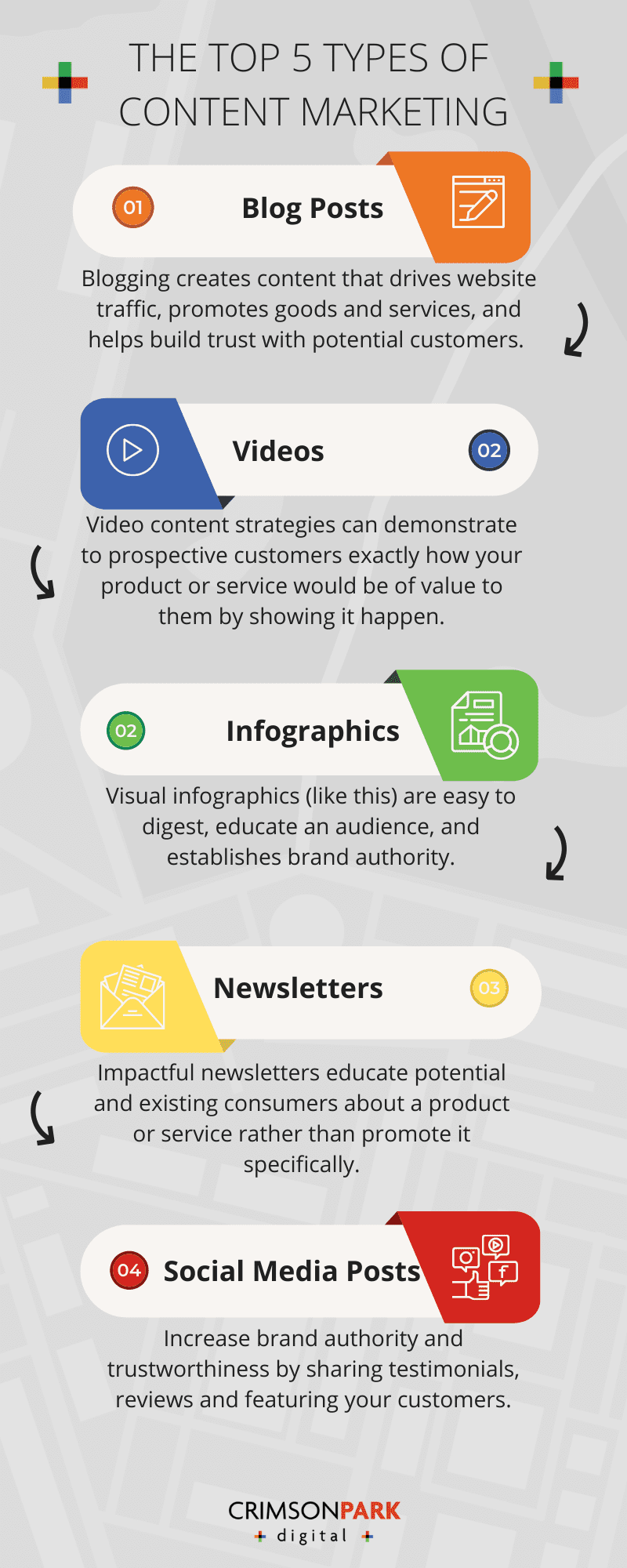 THE TOP 5 TYPES OF CONTENT MARKETING

01 Blog Posts

Blogging creates content that drives website traffic, promotes goods and services, and helps build trust with potential customers.

Videos 02

Video content strategies can demonstrate to prospective customers exactly how your product or service would be of value to them by showing it happen.

02 Infographics

Visual infographics (like this) are easy to digest, educate an audience, and establishes brand authority.

Newsletters 03

Impactful newsletters educate potential and existing consumers about a product or service rather than promote it specifically.

04 Social Media Posts

Increase brand authority and trustworthiness by sharing testimonials, reviews and featuring your customers.

CRIMSONPARK
digital